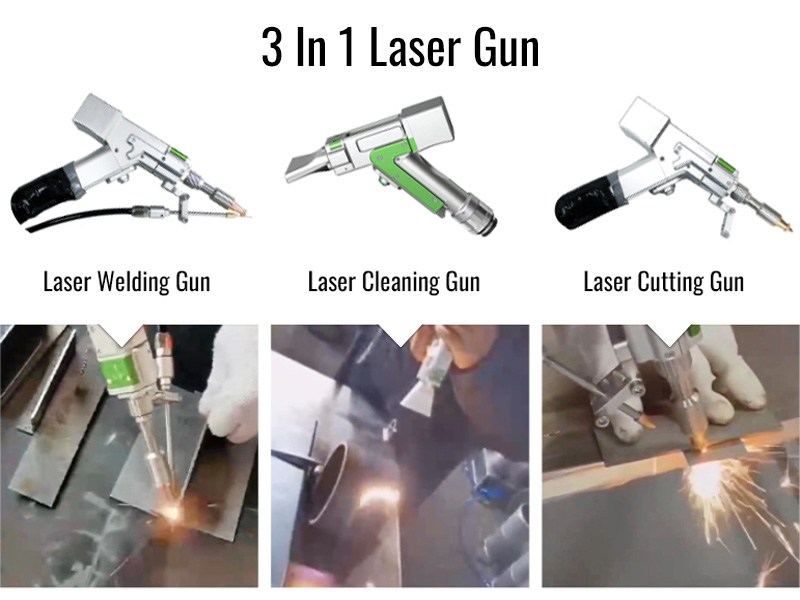 3 In 1 Laser Gun

Laser Welding Gun

Laser Cleaning Gun

Laser Cutting Gun